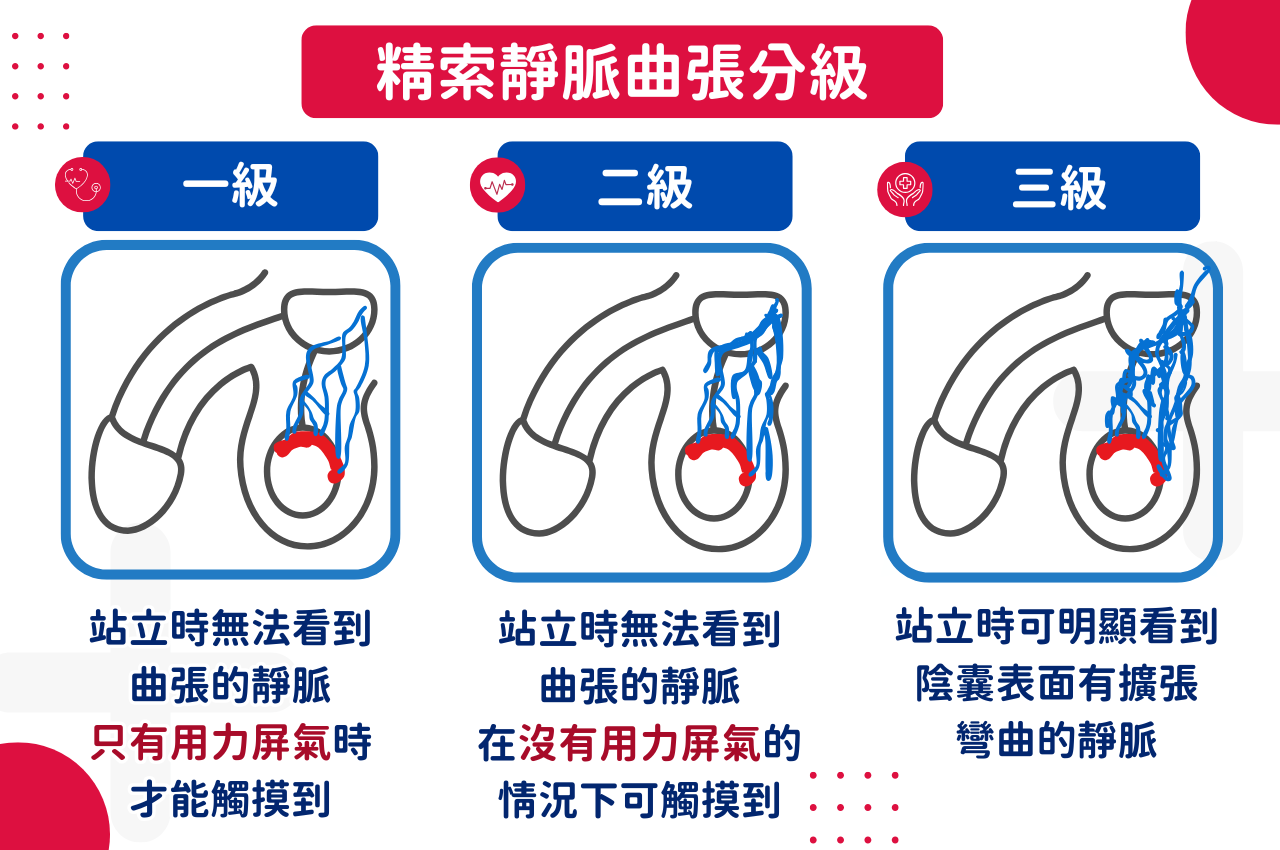 精索靜脈曲張分級

一級

站立時無法看到曲張的靜脈只有用力屏氣時才能觸摸到

二級

站立時無法看到曲張的靜脈在沒有用力屏氣的情況下可觸摸到

三級

站立時可明顯看到陰囊表面有擴張彎曲的靜脈